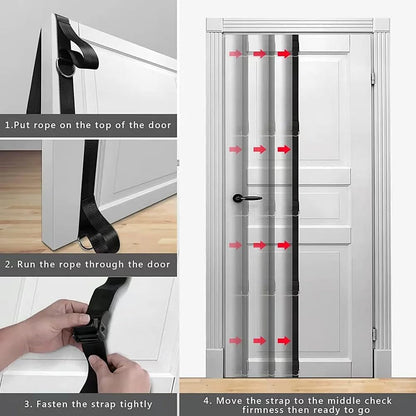 1.Put rope on the top of the door

2. Run the rope through the door

3. Fasten the strap tightly

4. Move the strap to the middle check firmness then ready to go